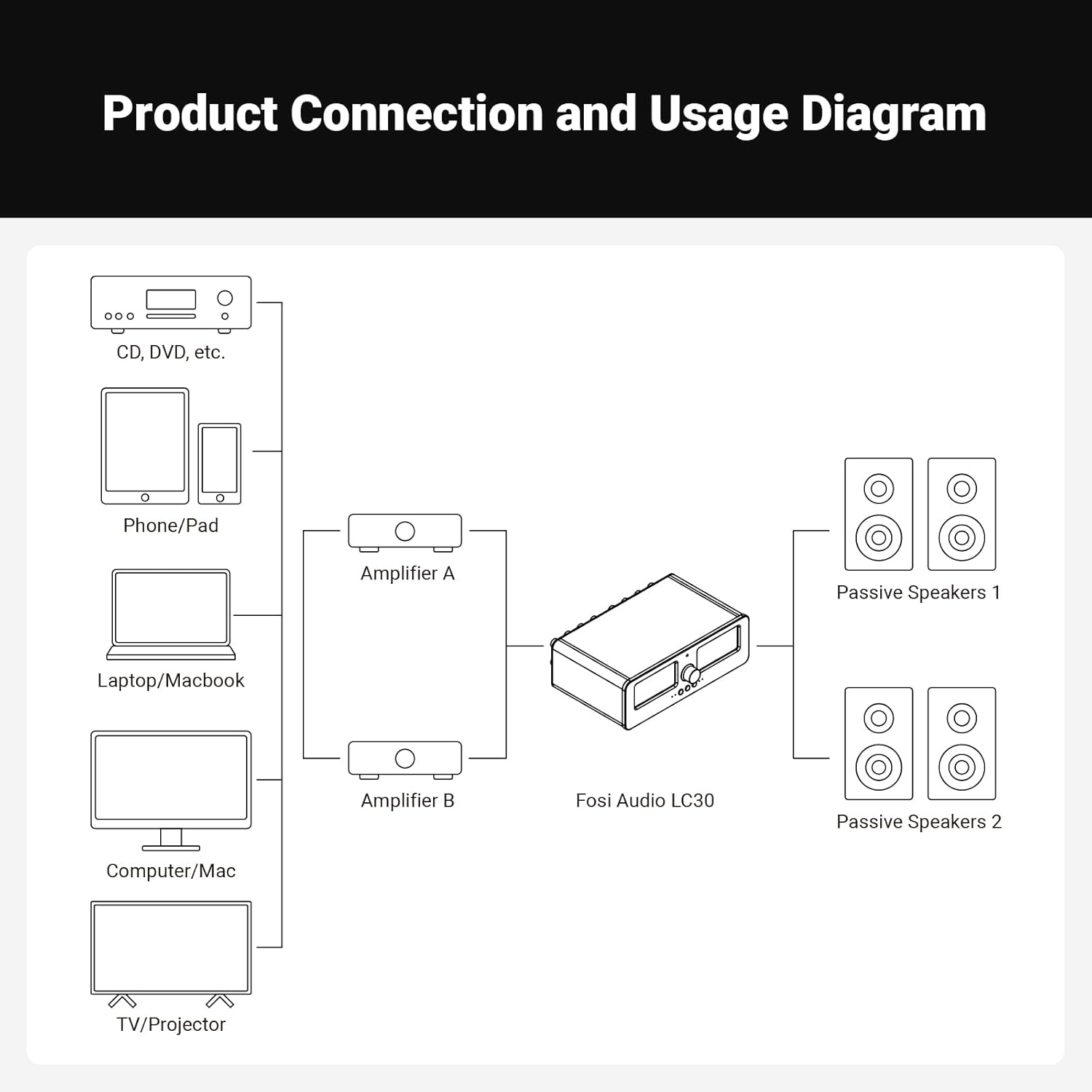 Product Connection and Usage Diagram

CD, DVD, etc.

Phone/Pad

Laptop/Macbook

Computer/Mac

TV/Projector

Amplifier A

Amplifier B

Fosi Audio LC30

Passive Speakers 1

Passive Speakers 2